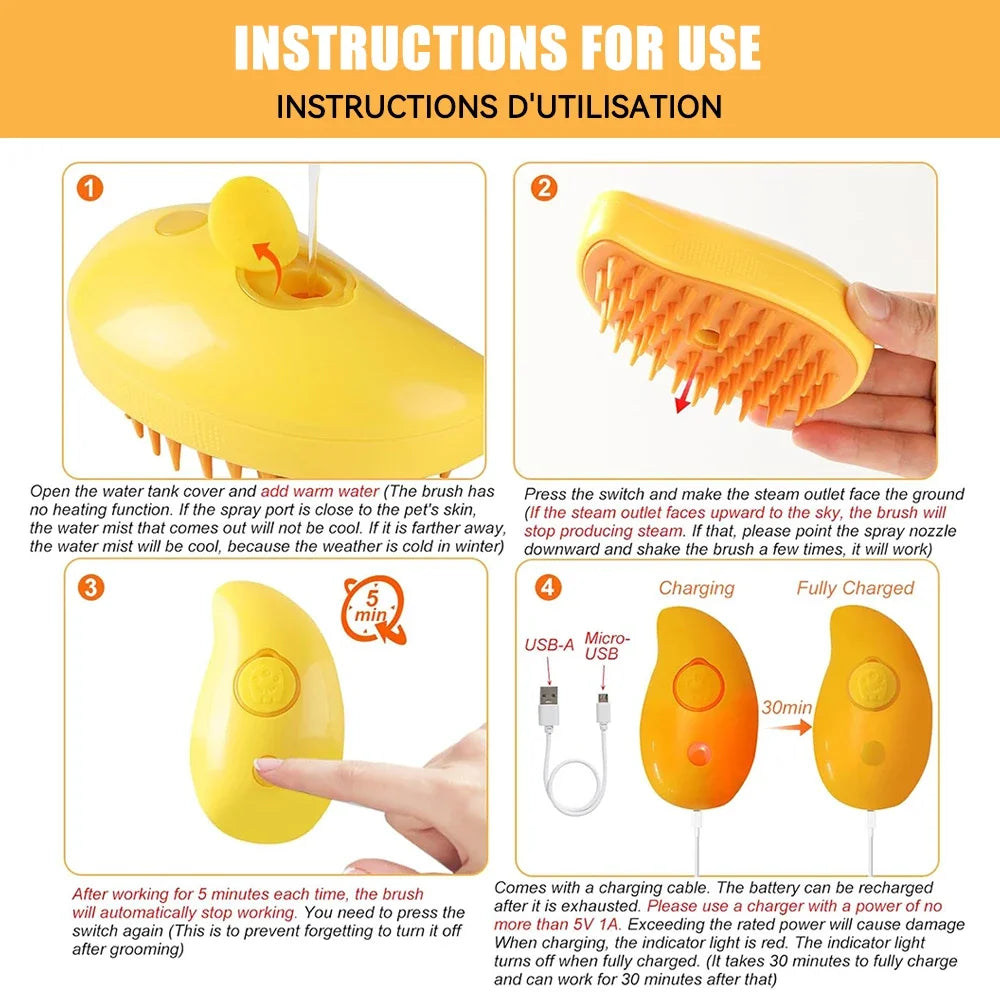 INSTRUCTIONS FOR USE

INSTRUCTIONS D'UTILISATION

1

Open the water tank cover and add warm water (The brush has no heating function. If the spray port is close to the pet's skin, the water mist that comes out will not be cool. If it is farther away, the water mist will be cool, because the weather is cold in winter)

2

Press the switch and make the steam outlet face the ground (If the steam outlet faces upward to the sky, the brush will stop producing steam. If that, please point the spray nozzle downward and shake the brush a few times, it will work)

3

5 min

After working for 5 minutes each time, the brush will automatically stop working. You need to press the switch again (This is to prevent forgetting to turn it off after grooming)

4

Charging

Fully Charged

USB-A

Micro-USB

30min

Comes with a charging cable. The battery can be recharged after it is exhausted. Please use a charger with a power of no more than 5V 1A. Exceeding the rated power will cause damage When charging, the indicator light is red. The indicator light turns off when fully charged. (It takes 30 minutes to fully charge and can work for 30 minutes after that)