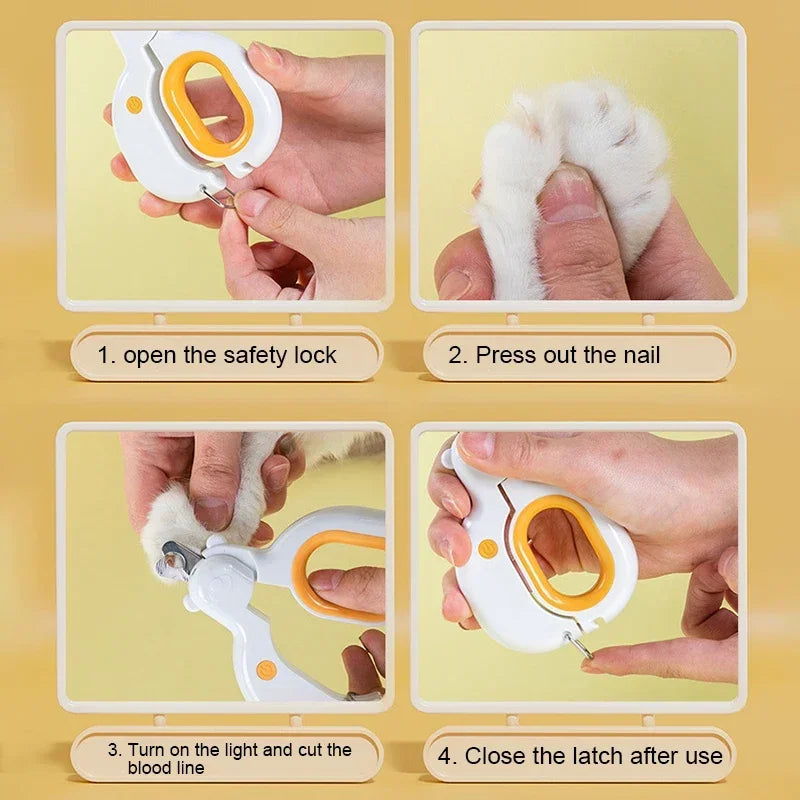 1. open the safety lock

2. Press out the nail

3. Turn on the light and cut the blood line

4. Close the latch after use