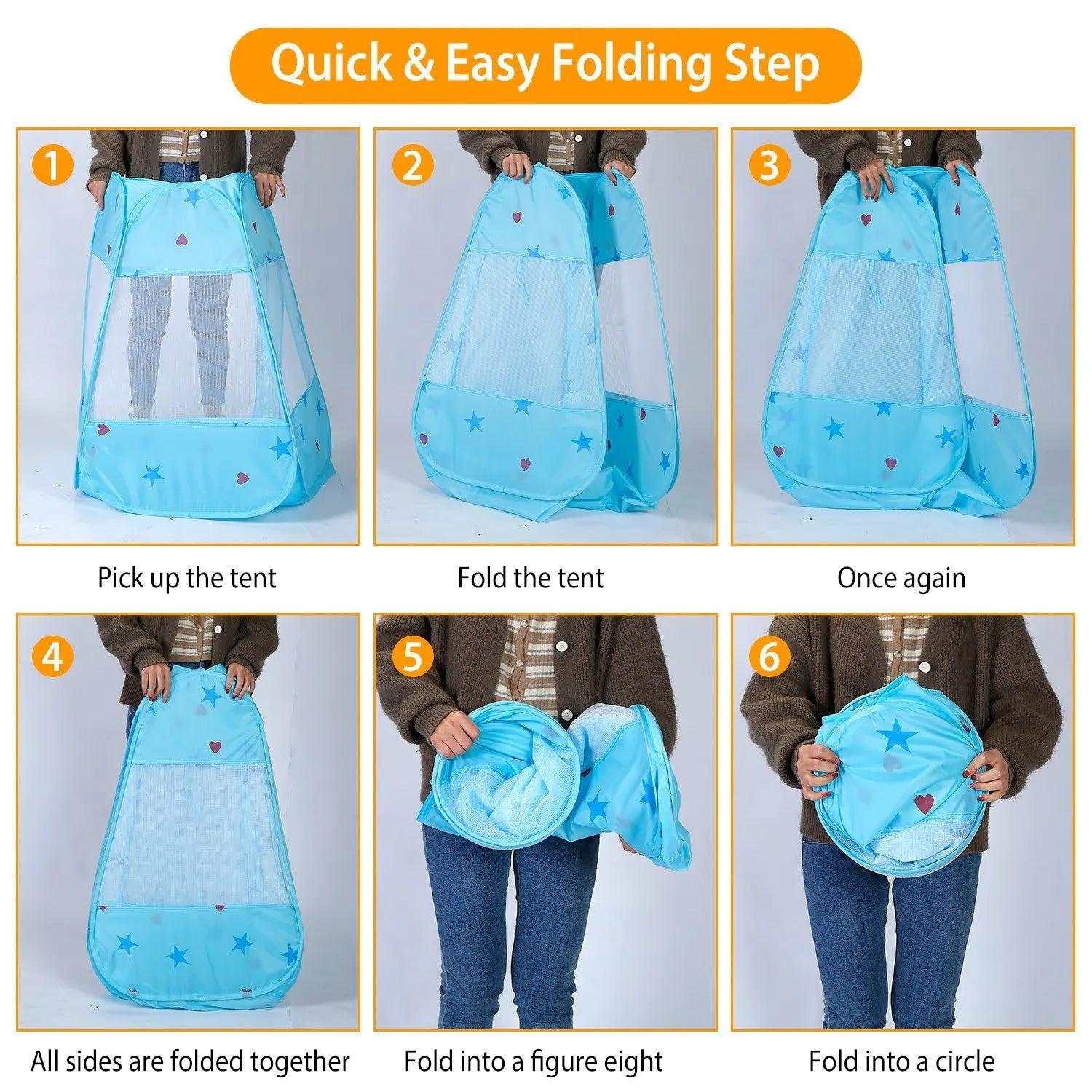 Quick & Easy Folding Step

1

Pick up the tent

2

Fold the tent

3

Once again

4

All sides are folded together

5

Fold into a figure eight

6

Fold into a circle