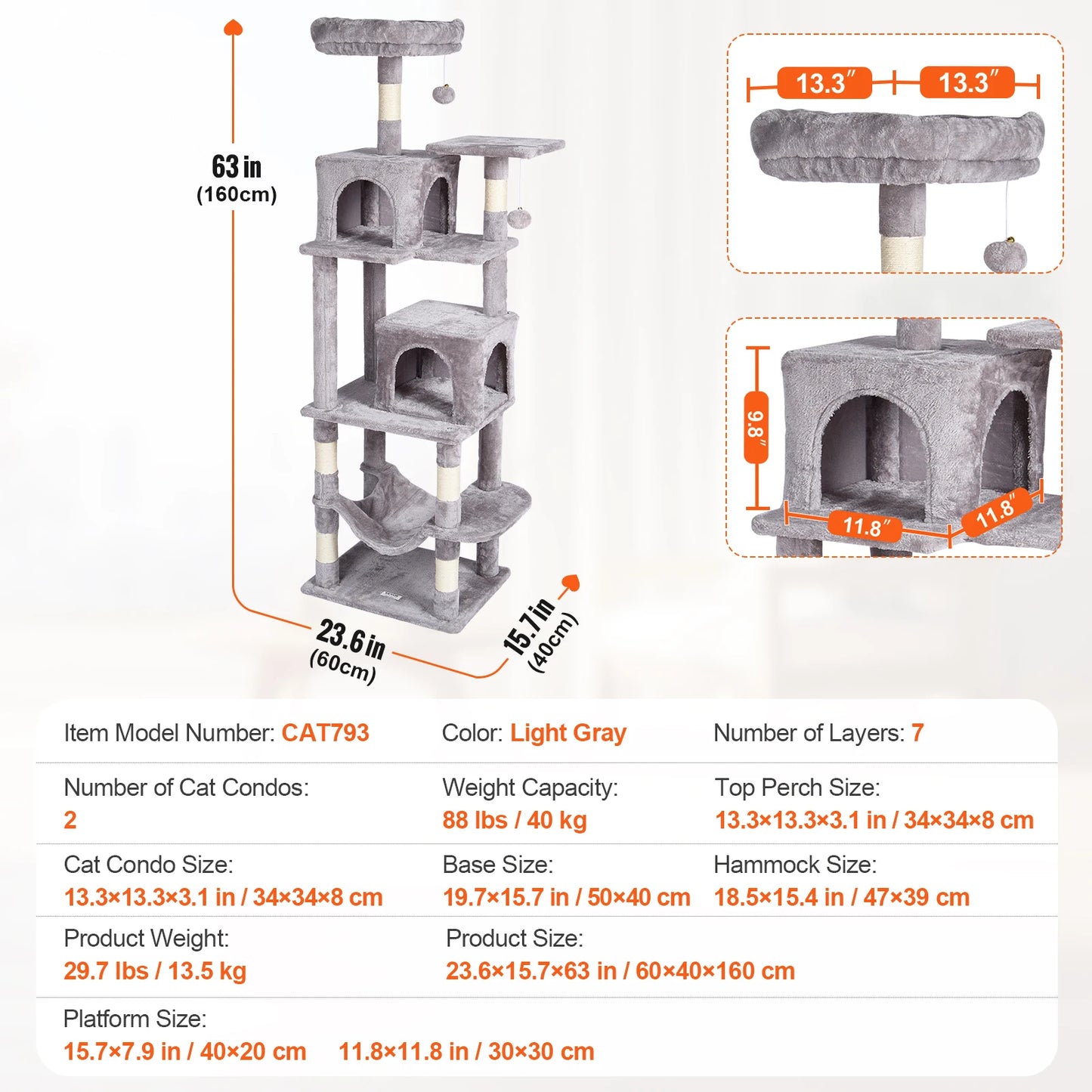 63 in
(160cm)

23.6 in
(60cm)

15.7 in
(40cm)

13.3″ 13.3″

9.8″

11.8″ 11.8″

Item Model Number: CAT793
Color: Light Gray
Number of Layers: 7

Number of Cat Condos:
2
Weight Capacity:
88 lbs / 40 kg
Top Perch Size:
13.3×13.3×3.1 in / 34×34×8 cm

Cat Condo Size:
13.3×13.3×3.1 in / 34×34×8 cm
Base Size:
19.7×15.7 in / 50×40 cm
Hammock Size:
18.5×15.4 in / 47×39 cm

Product Weight:
29.7 lbs / 13.5 kg
Product Size:
23.6×15.7×63 in / 60×40×160 cm

Platform Size:
15.7×7.9 in / 40×20 cm 11.8×11.8 in / 30×30 cm