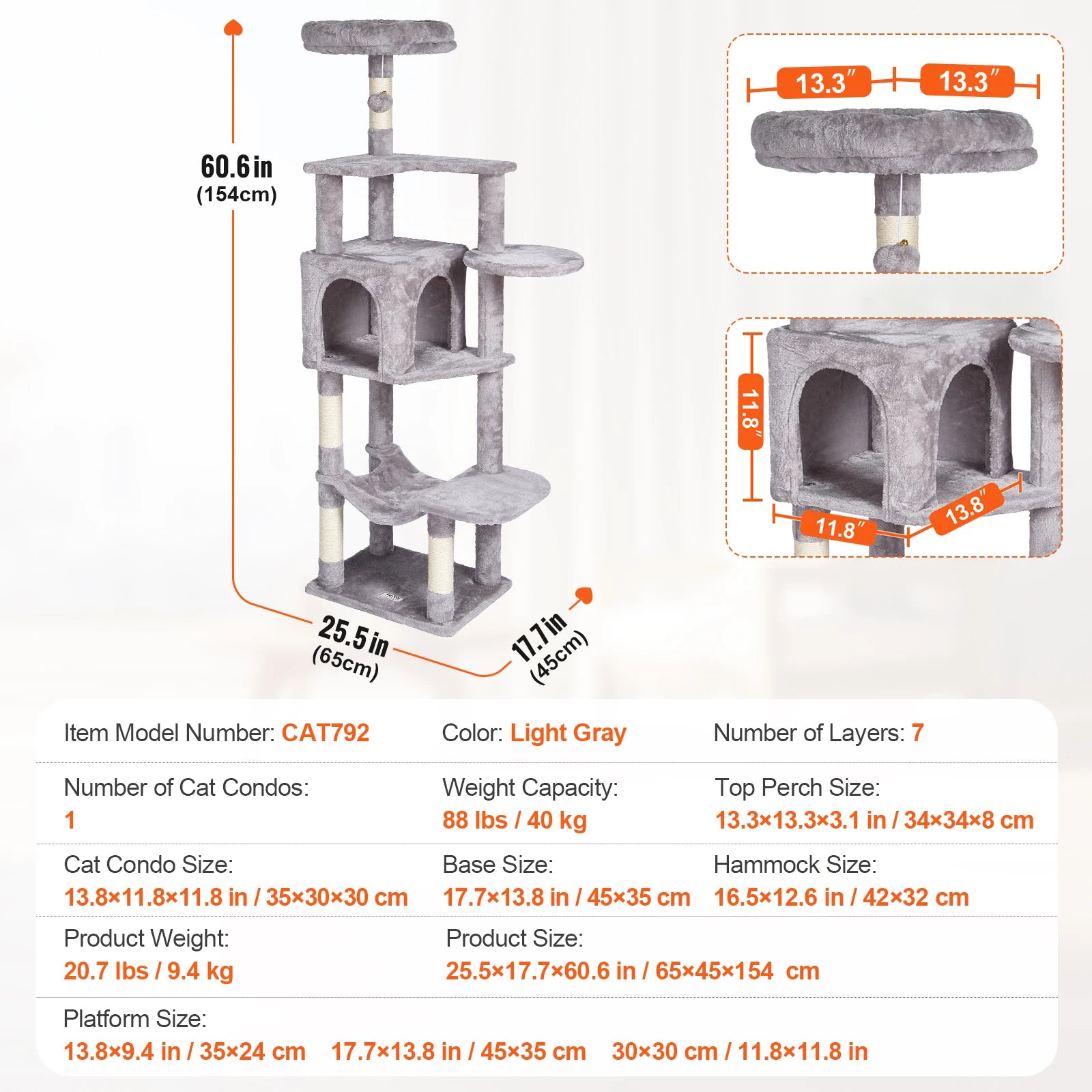 60.6 in
(154cm)

25.5 in
(65cm)

17.7 in
(45cm)

13.3″ 13.3″

11.8″

11.8″

13.8″

Item Model Number: CAT792
Color: Light Gray
Number of Layers: 7

Number of Cat Condos:
1

Weight Capacity:
88 lbs / 40 kg

Top Perch Size:
13.3×13.3×3.1 in / 34×34×8 cm

Cat Condo Size:
13.8×11.8×11.8 in / 35×30×30 cm

Base Size:
17.7×13.8 in / 45×35 cm

Hammock Size:
16.5×12.6 in / 42×32 cm

Product Weight:
20.7 lbs / 9.4 kg

Product Size:
25.5×17.7×60.6 in / 65×45×154 cm

Platform Size:
13.8×9.4 in / 35×24 cm 17.7×13.8 in / 45×35 cm 30×30 cm / 11.8×11.8 in