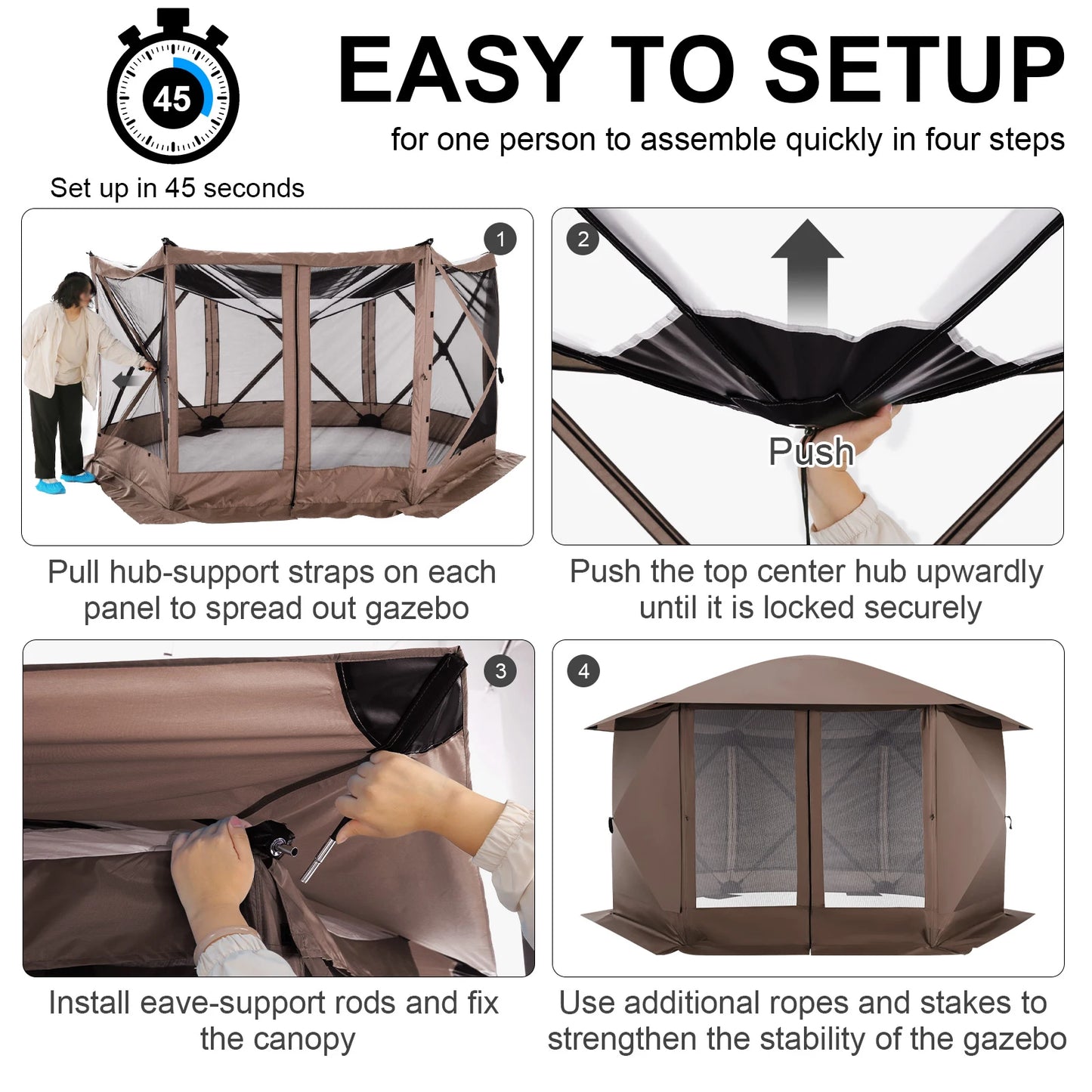 45

Set up in 45 seconds

EASY TO SETUP

for one person to assemble quickly in four steps

1

Pull hub-support straps on each panel to spread out gazebo

2

Push

Push the top center hub upwardly until it is locked securely

3

Install eave-support rods and fix the canopy

4

Use additional ropes and stakes to strengthen the stability of the gazebo