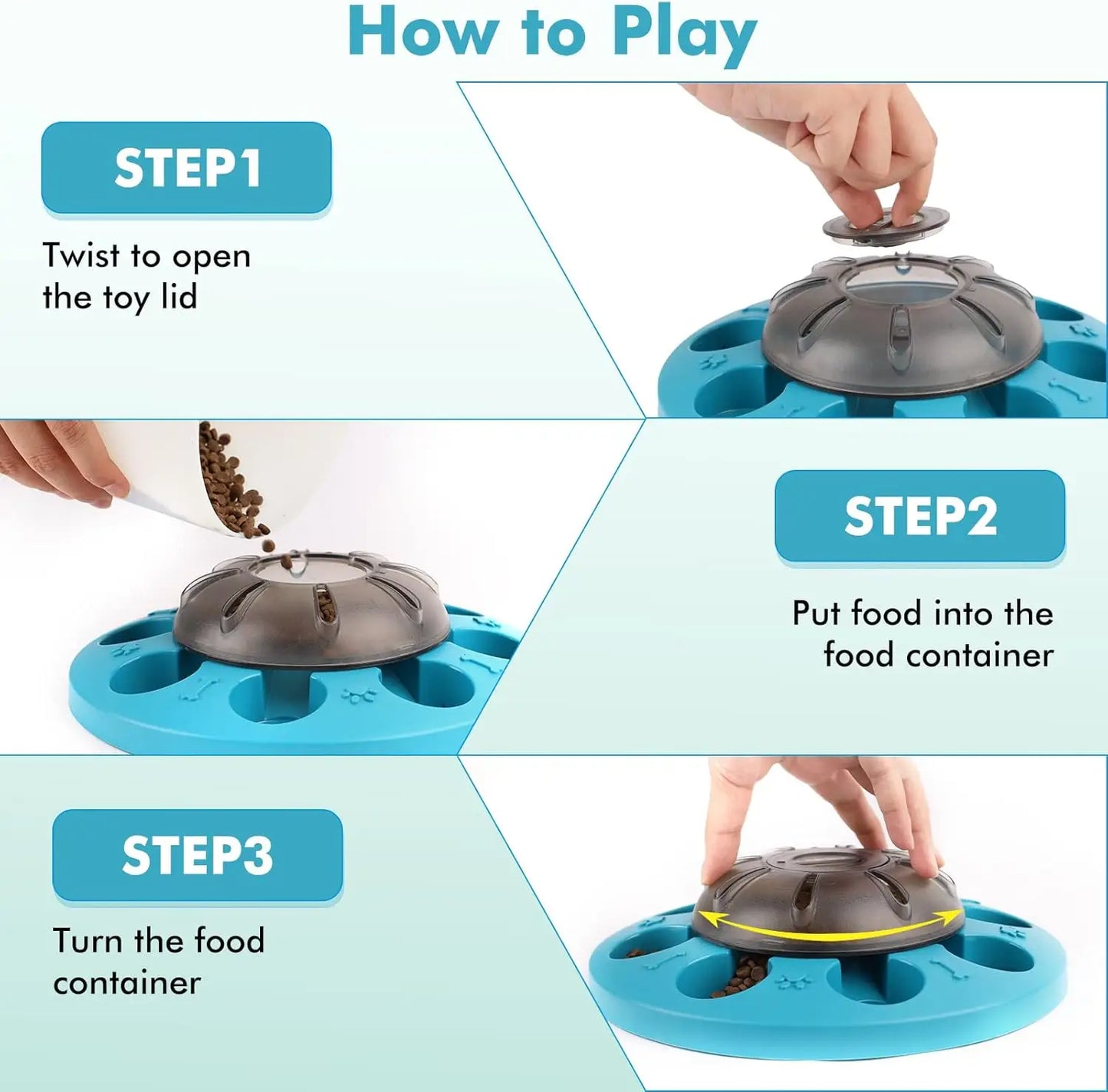 How to Play

STEP1

Twist to open the toy lid

STEP2

Put food into the food container

STEP3

Turn the food container