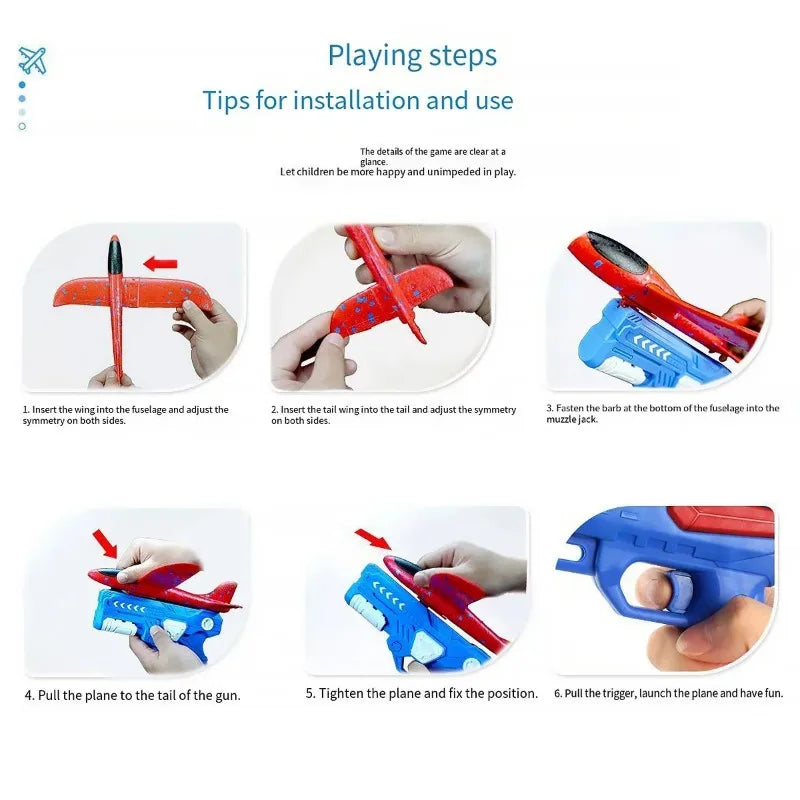 Playing steps

Tips for installation and use

The details of the game are clear at a glance.
Let children be more happy and unimpeded in play.

1. Insert the wing into the fuselage and adjust the symmetry on both sides.

2. Insert the tail wing into the tail and adjust the symmetry on both sides.

3. Fasten the barb at the bottom of the fuselage into the muzzle jack.

4. Pull the plane to the tail of the gun.

5. Tighten the plane and fix the position.

6. Pull the trigger, launch the plane and have fun.